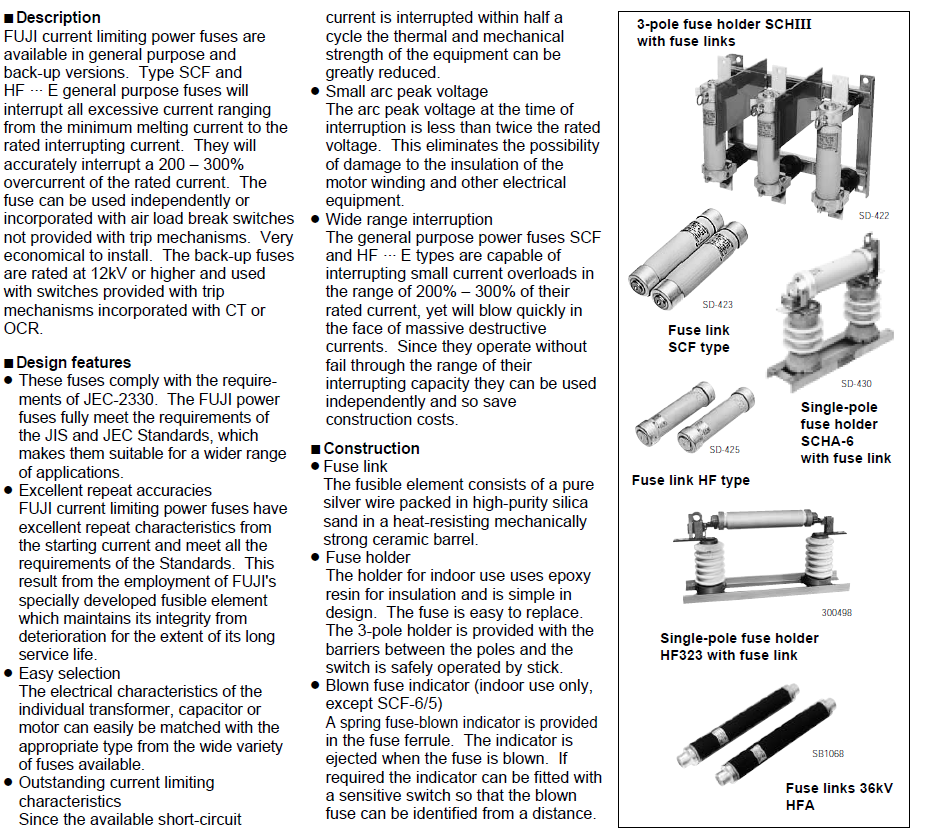 ■ Description
FUJI current limiting power fuses are available in general purpose and back-up versions. Type SCF and HF ··· E general purpose fuses will interrupt all excessive current ranging from the minimum melting current to the rated interrupting current. They will accurately interrupt a 200 – 300% overcurrent of the rated current. The fuse can be used independently or incorporated with air load break switches not provided with trip mechanisms. Very economical to install. The back-up fuses are rated at 12kV or higher and used with switches provided with trip mechanisms incorporated with CT or OCR.

■ Design features
● These fuses comply with the requirements of JEC-2330. The FUJI power fuses fully meet the requirements of the JIS and JEC Standards, which makes them suitable for a wider range of applications.
● Excellent repeat accuracies
FUJI current limiting power fuses have excellent repeat characteristics from the starting current and meet all the requirements of the Standards. This result from the employment of FUJI's specially developed fusible element which maintains its integrity from deterioration for the extent of its long service life.
● Easy selection
The electrical characteristics of the individual transformer, capacitor or motor can easily be matched with the appropriate type from the wide variety of fuses available.
● Outstanding current limiting characteristics
Since the available short-circuit current is interrupted within half a cycle the thermal and mechanical strength of the equipment can be greatly reduced.
● Small arc peak voltage
The arc peak voltage at the time of interruption is less than twice the rated voltage. This eliminates the possibility of damage to the insulation of the motor winding and other electrical equipment.
● Wide range interruption
The general purpose power fuses SCF and HF ··· E types are capable of interrupting small current overloads in the range of 200% – 300% of their rated current, yet will blow quickly in the face of massive destructive currents. Since they operate without fail through the range of their interrupting capacity they can be used independently and so save construction costs.

■ Construction
● Fuse link
The fusible element consists of a pure silver wire packed in high-purity silica sand in a heat-resisting mechanically strong ceramic barrel.
● Fuse holder
The holder for indoor use uses epoxy resin for insulation and is simple in design. The fuse is easy to replace. The 3-pole holder is provided with the barriers between the poles and the switch is safely operated by stick.
● Blown fuse indicator (indoor use only, except SCF-6/5)
A spring fuse-blown indicator is provided in the fuse ferrule. The indicator is ejected when the fuse is blown. If required the indicator can be fitted with a sensitive switch so that the blown fuse can be identified from a distance.

3-pole fuse holder SCHIII with fuse links
SD-422
SD-423
Fuse link SCF type
SD-430
Single-pole fuse holder SCHA-6 with fuse link
SD-425
Fuse link HF type
300498
Single-pole fuse holder HF323 with fuse link
SB1068
Fuse links 36kV HFA